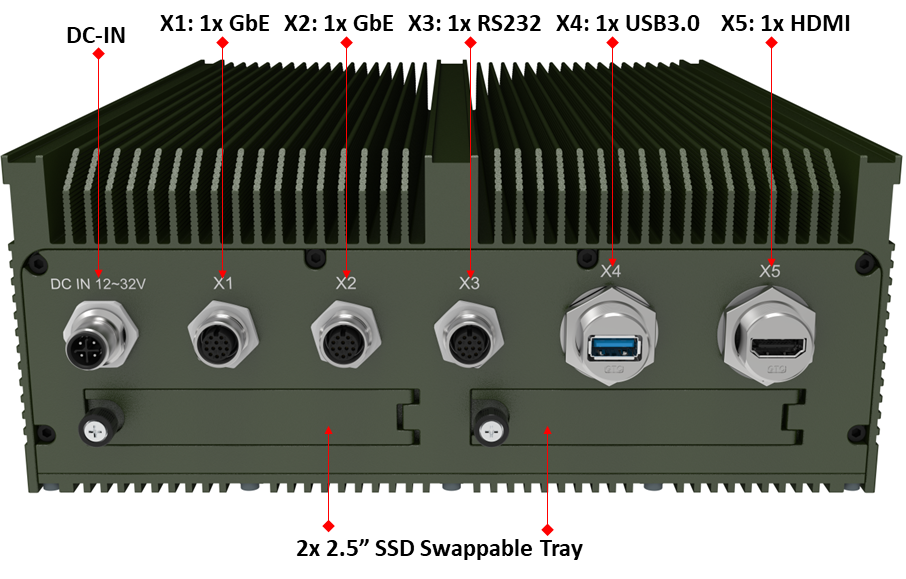 DC-IN

X1: 1x GbE

X2: 1x GbE

X3: 1x RS232

X4: 1x USB3.0

X5: 1x HDMI

DC IN 12~32V

X1

X2

X3

X4

X5

2x 2.5” SSD Swappable Tray