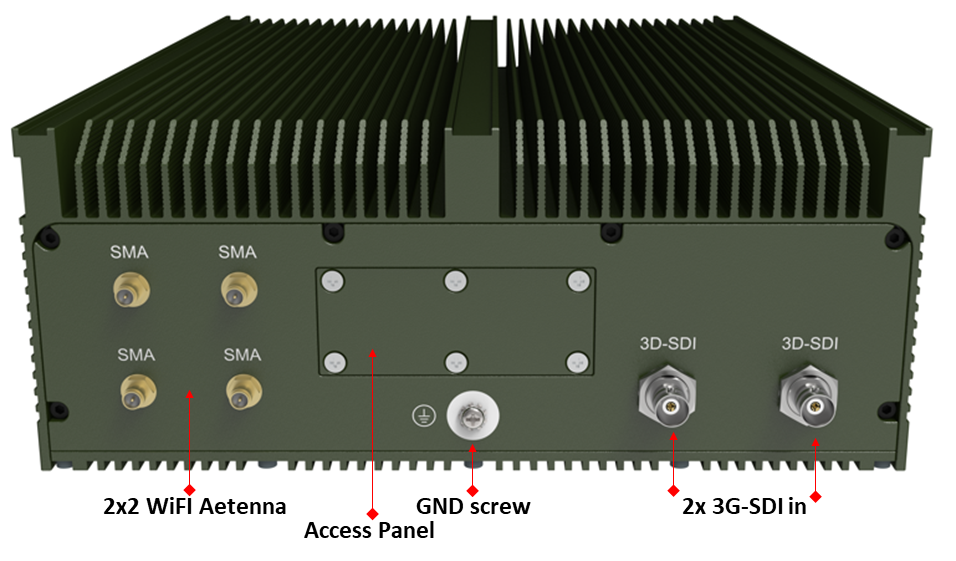 SMA SMA

SMA SMA

3D-SDI 3D-SDI

2x2 WiFI Aetenna

Access Panel

GND screw

2x 3G-SDI in