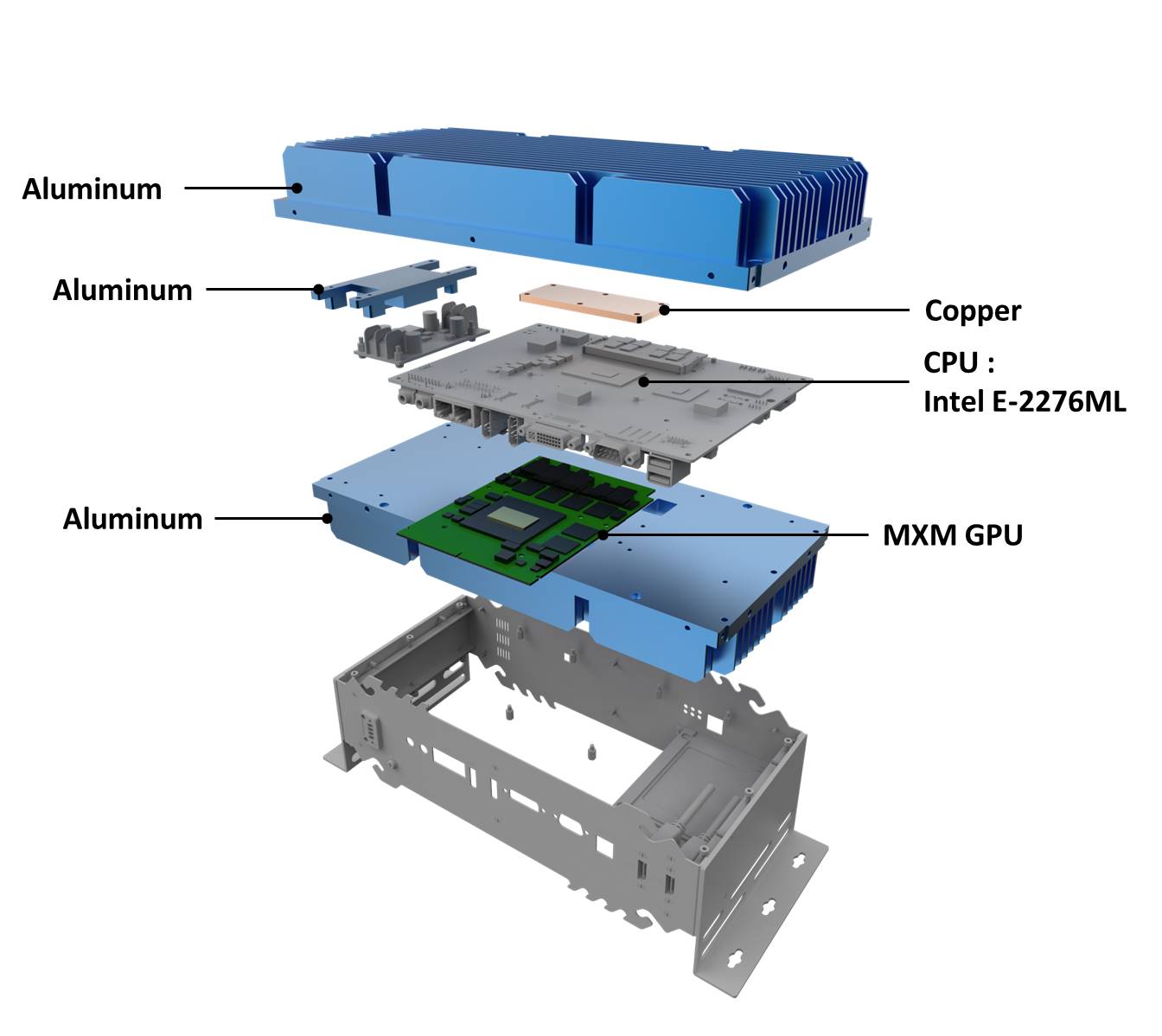 Aluminum

Aluminum

Copper

CPU :
Intel E-2276ML

Aluminum

MXM GPU