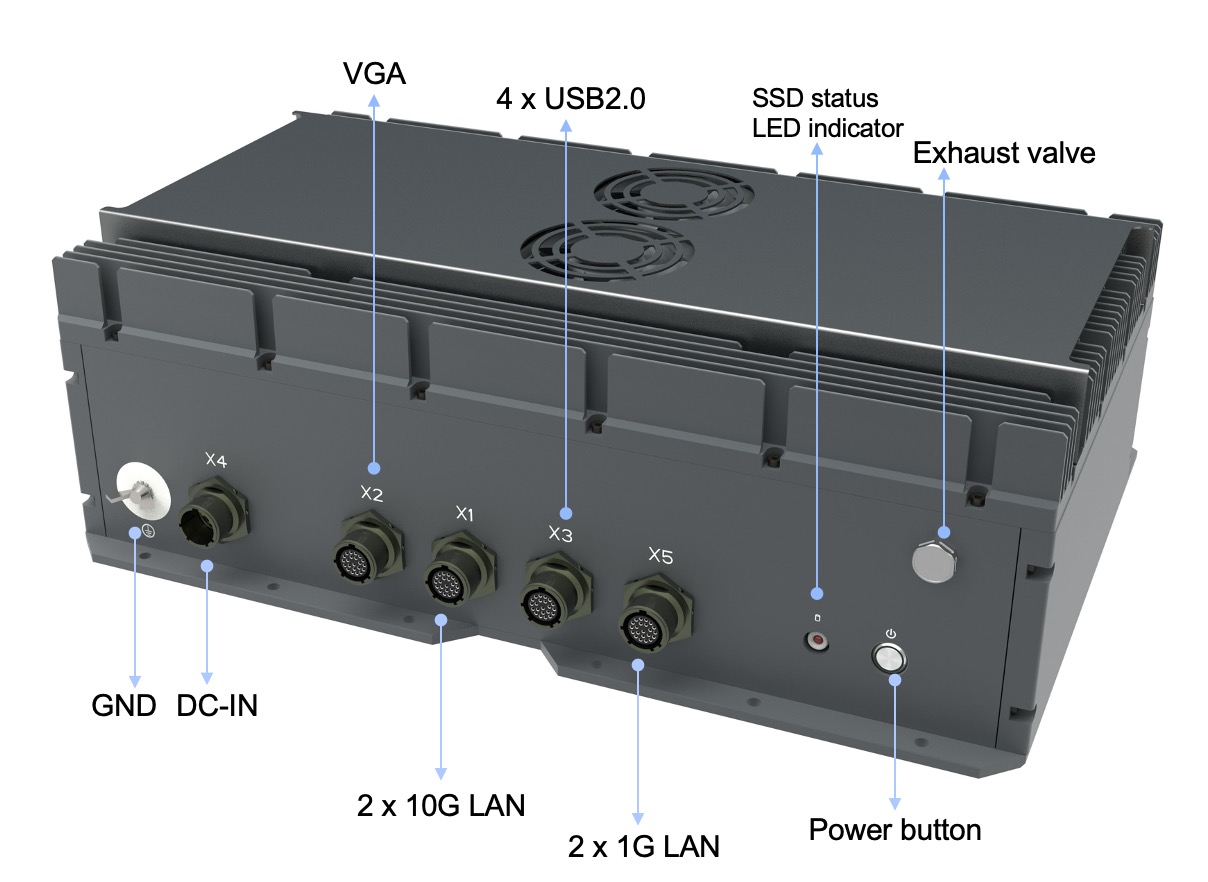 VGA

4 x USB2.0

SSD status
LED indicator

Exhaust valve

X4

X2

X1

X3

X5

GND

DC-IN

2 x 10G LAN

2 x 1G LAN

Power button