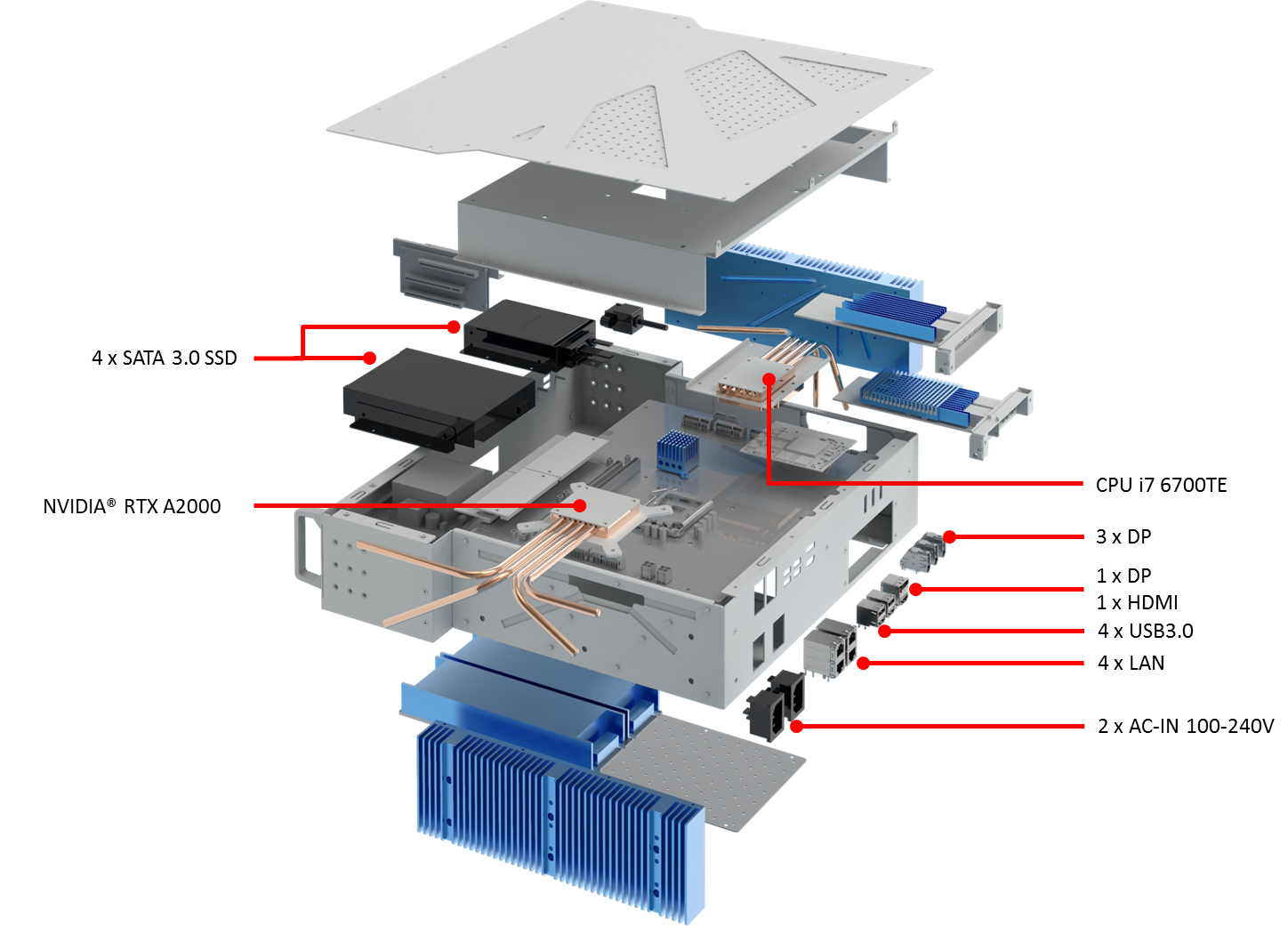 4 x SATA 3.0 SSD

NVIDIA® RTX A2000

CPU i7 6700TE

3 x DP

1 x DP
1 x HDMI

4 x USB3.0

4 x LAN

2 x AC-IN 100-240V