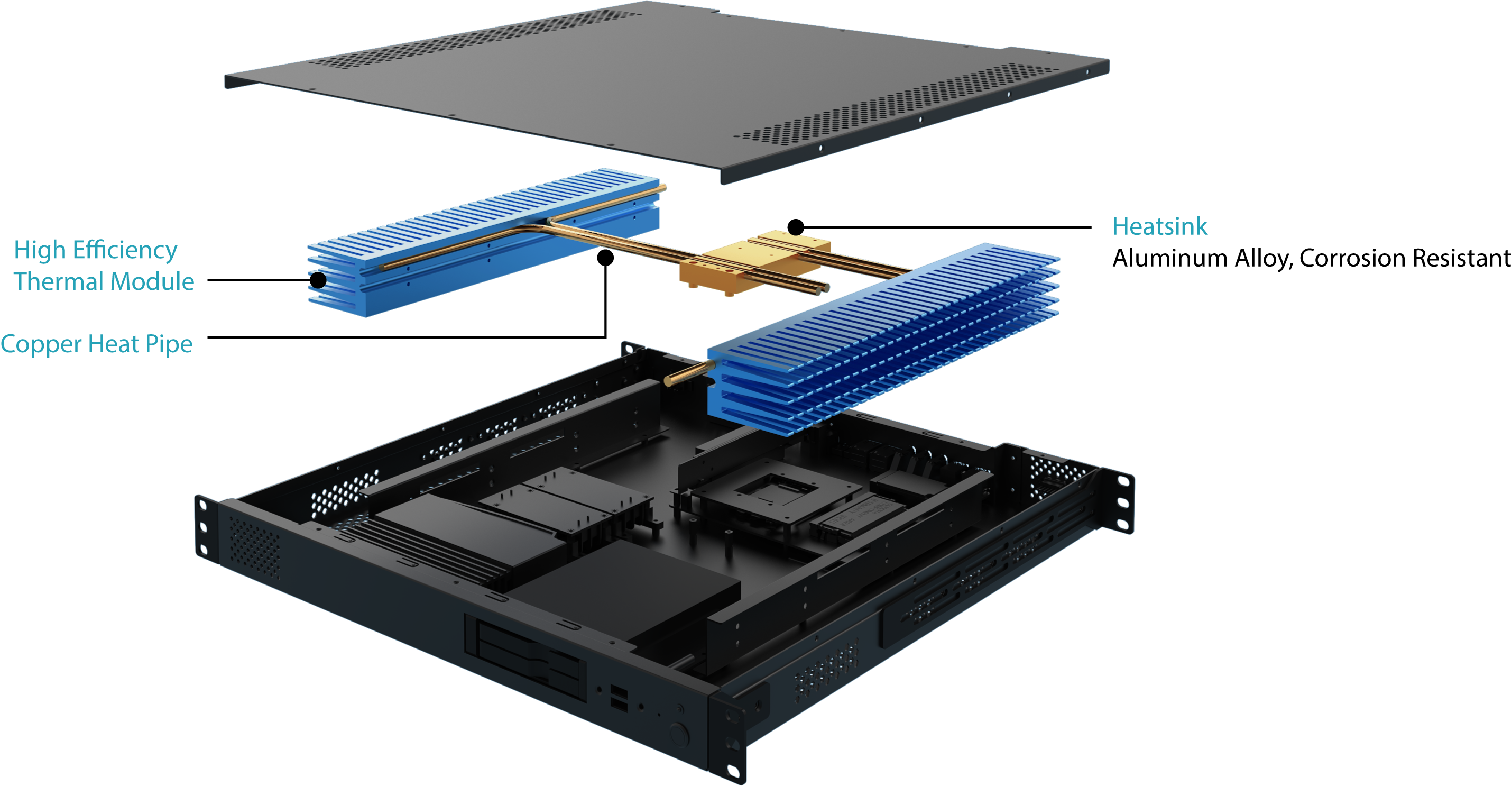 High Efficiency
Thermal Module

Copper Heat Pipe

Heatsink
Aluminum Alloy, Corrosion Resistant