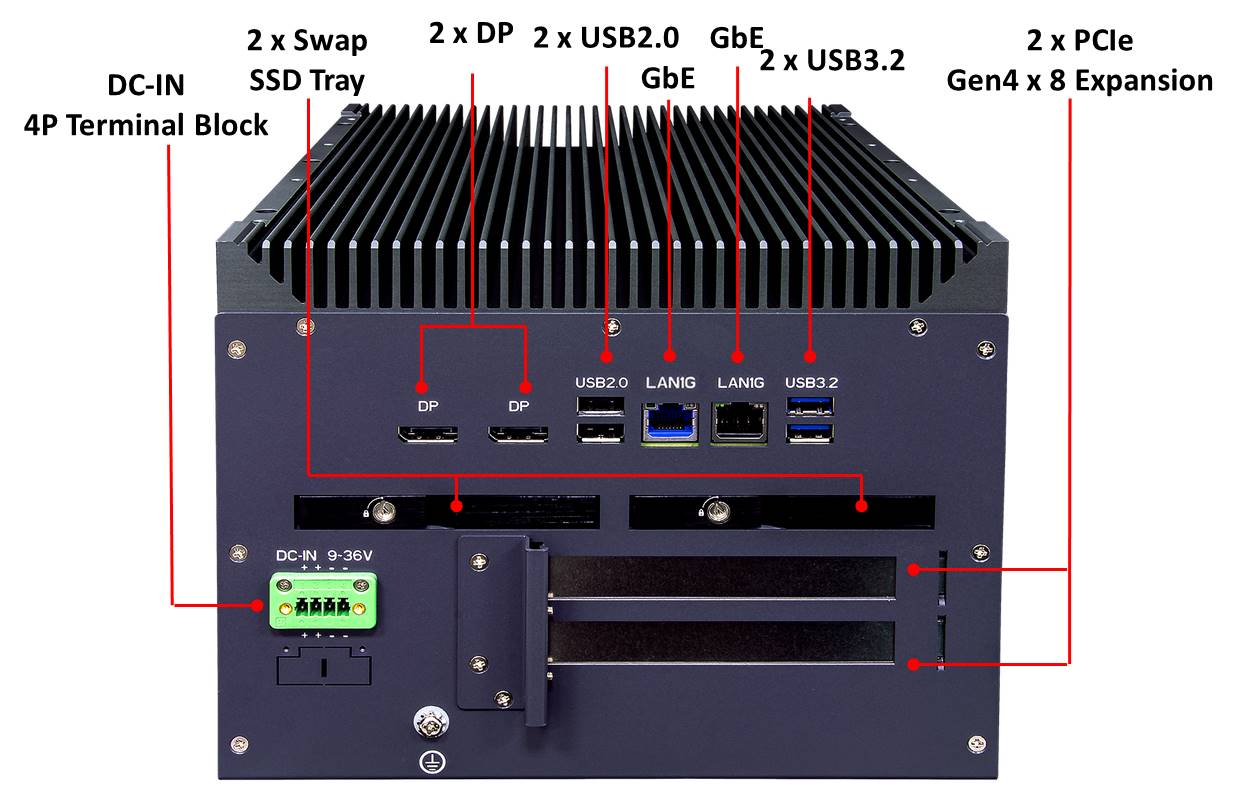 DC-IN
4P Terminal Block

2 x Swap
SSD Tray

2 x DP

2 x USB2.0

GbE

GbE

2 x USB3.2

2 x PCIe
Gen4 x 8 Expansion

DP

DP

USB2.0

LAN1G

LAN1G

USB3.2

DC-IN 9-36V
+ + - -

+ + - -