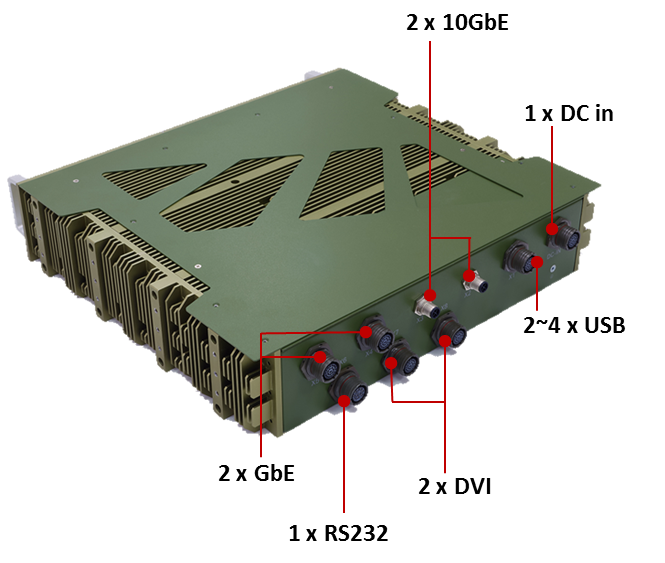 2 x 10GbE

1 x DC in

2~4 x USB

2 x GbE

2 x DVI

1 x RS232